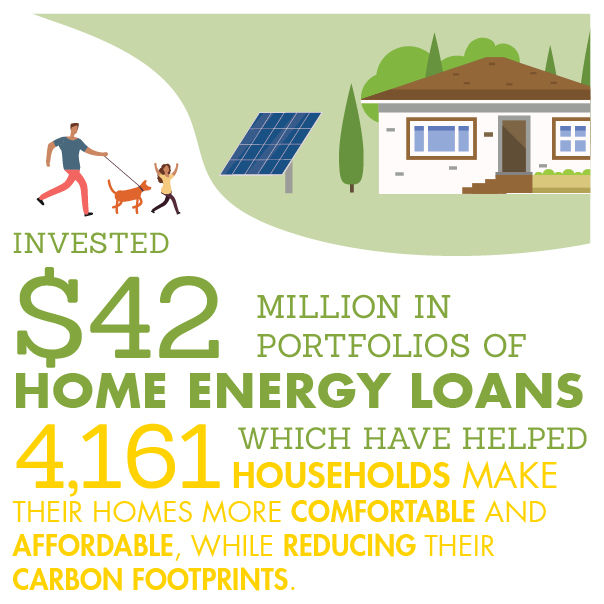 INVESTED

$42 MILLION IN PORTFOLIOS OF

HOME ENERGY LOANS

WHICH HAVE HELPED 4,161 HOUSEHOLDS MAKE THEIR HOMES MORE COMFORTABLE AND AFFORDABLE, WHILE REDUCING THEIR CARBON FOOTPRINTS.