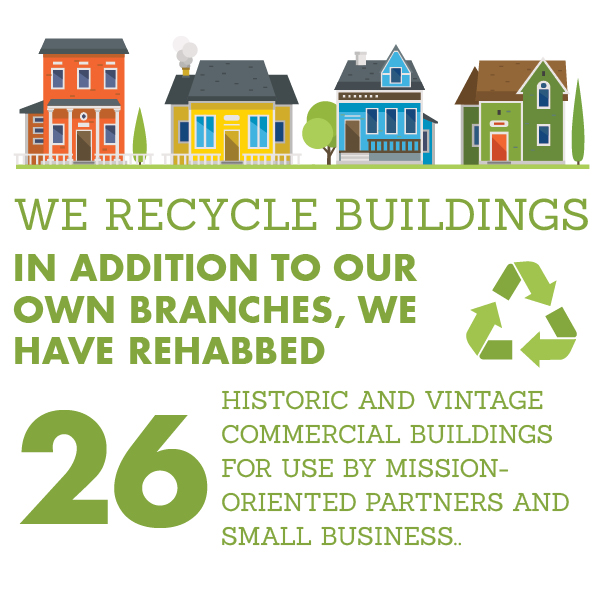 WE RECYCLE BUILDINGS

IN ADDITION TO OUR OWN BRANCHES, WE HAVE REHABBED

26

HISTORIC AND VINTAGE COMMERCIAL BUILDINGS FOR USE BY MISSION-ORIENTED PARTNERS AND SMALL BUSINESS..